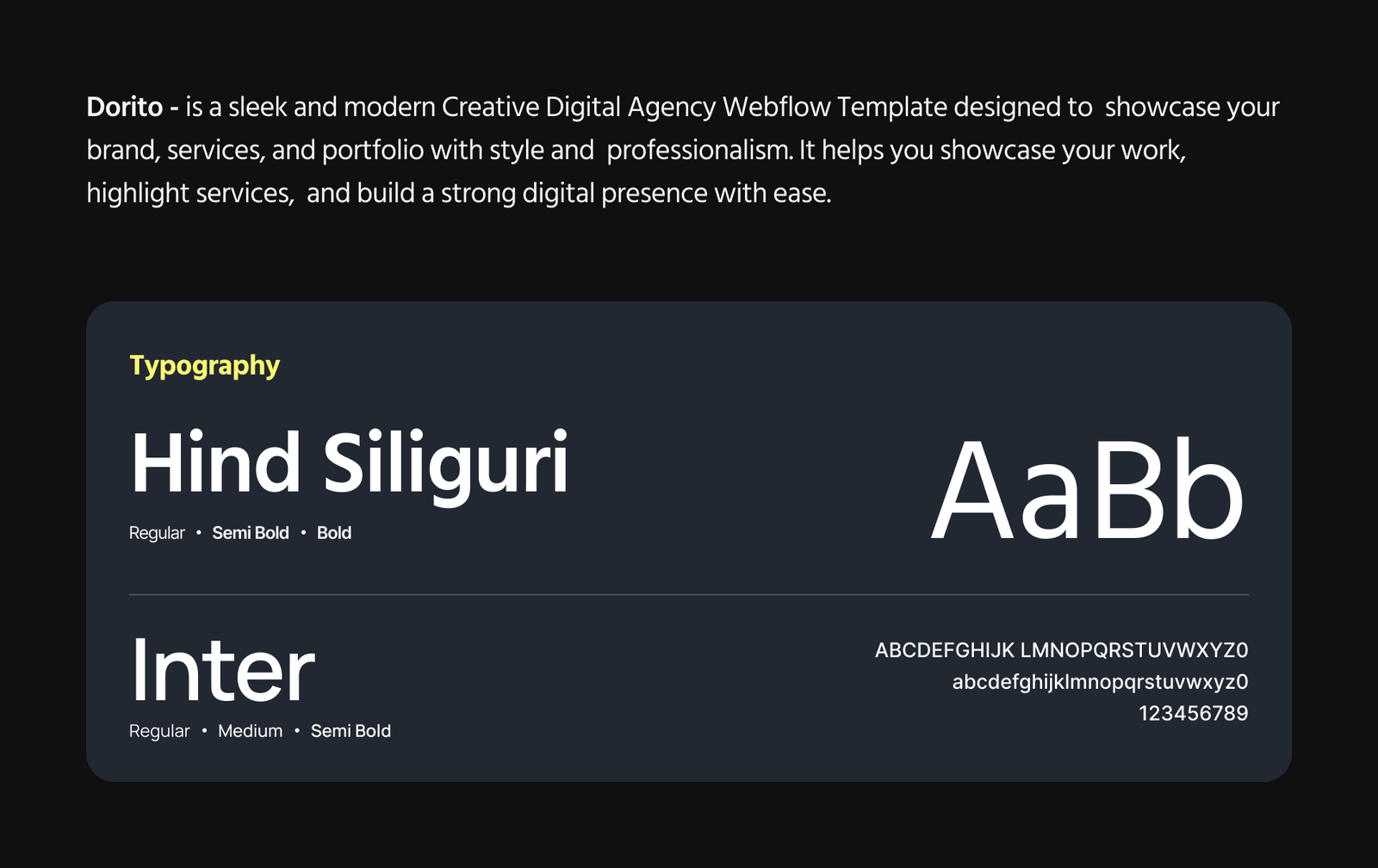 Dorito - is a sleek and modern Creative Digital Agency Webflow Template designed to showcase your brand, services, and portfolio with style and professionalism. It helps you showcase your work, highlight services, and build a strong digital presence with ease.

Typography

Hind Siliguri

Regular • Semi Bold • Bold

AaBb

Inter

Regular • Medium • Semi Bold

ABCDEFGHIJK LMNOPQRSTUVWXYZ0
abcdefghijklmnopqrstuvwxyz0
123456789